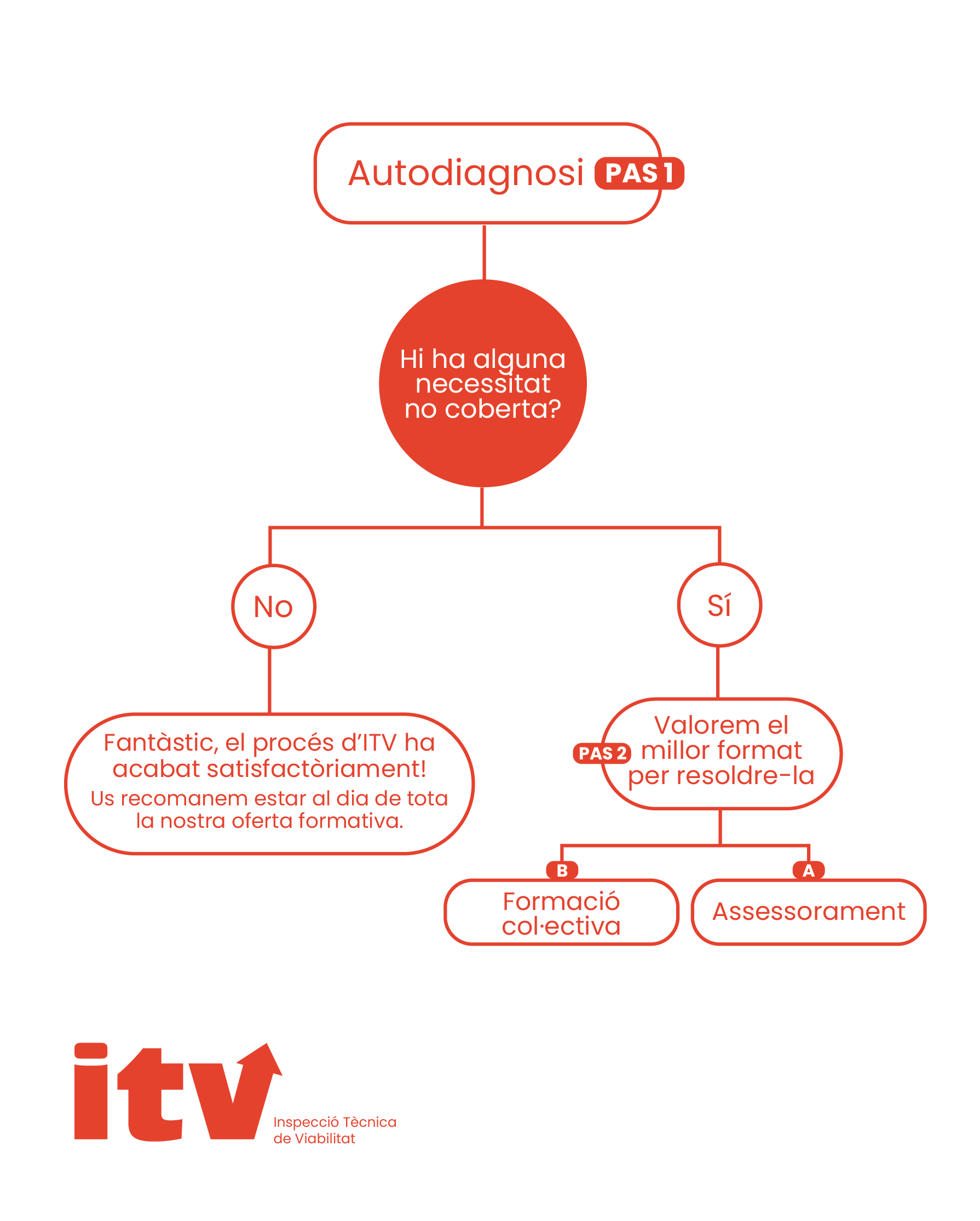 Autodiagnosi PAS 1

Hi ha alguna necessitat no coberta?

No

Sí

Fantàstic, el procés d'ITV ha acabat satisfactòriament!
Us recomanem estar al dia de tota la nostra oferta formativa.

PAS 2 Valorem el millor format per resoldre-la

B
Formació col·ectiva

A
Assessorament

itv
Inspecció Tècnica de Viabilitat