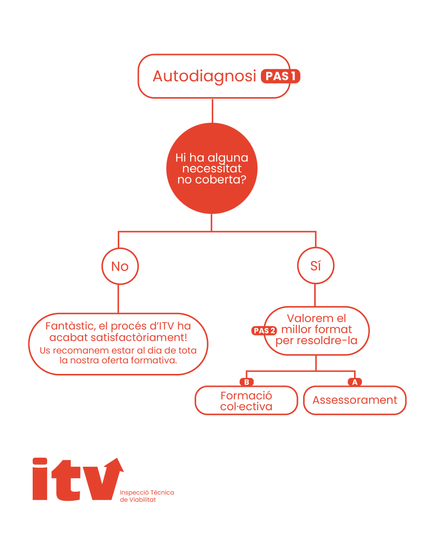 Autodiagnosi PAS 1

Hi ha alguna necessitat no coberta?

No

Sí

Fantàstic, el procés d'ITV ha acabat satisfactòriament!
Us recomanem estar al dia de tota la nostra oferta formativa.

PAS 2 Valorem el millor format per resoldre-la

B
Formació col·lectiva

A
Assessorament

itv
Inspecció Tècnica de Viabilitat