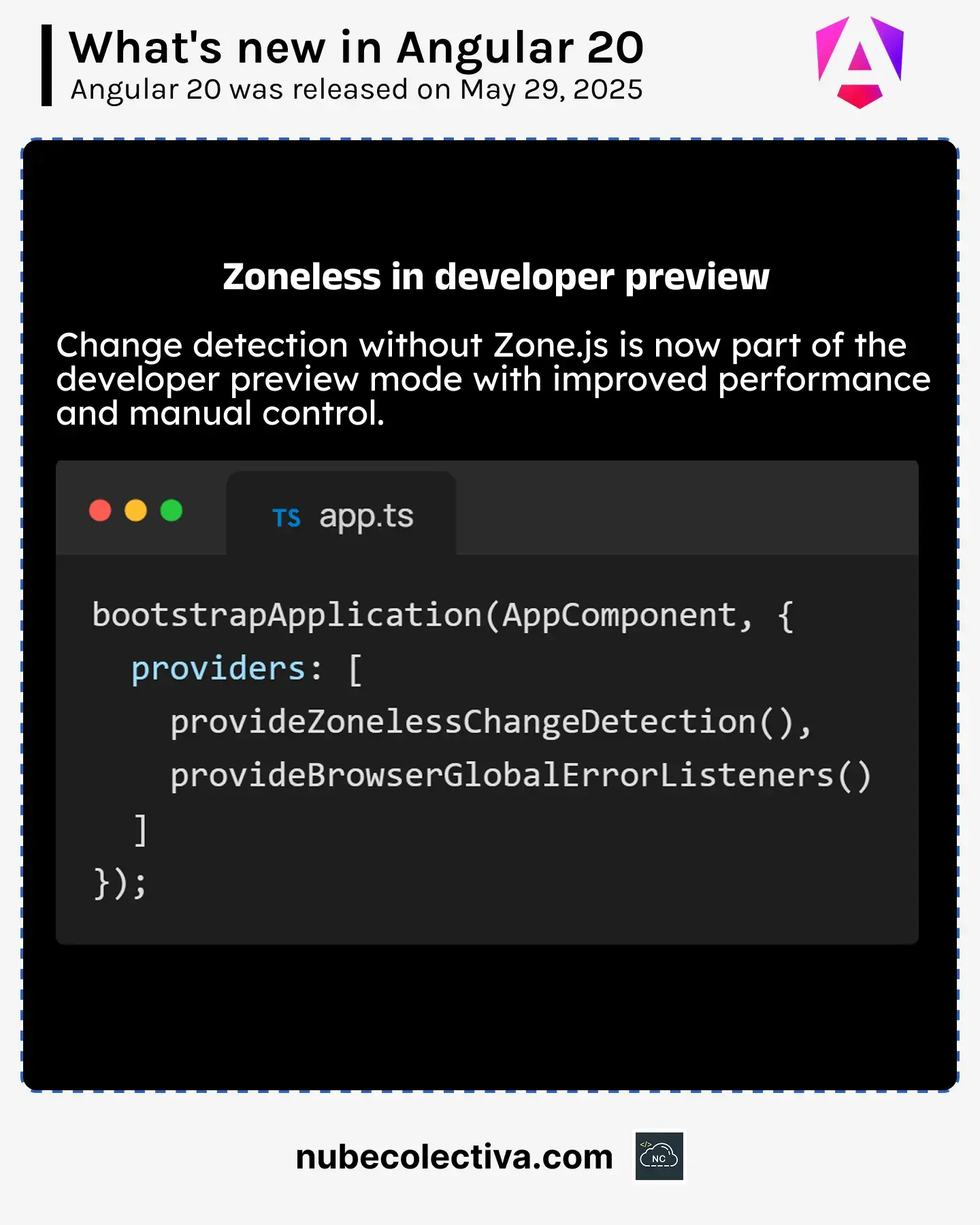 What's new in Angular 20
Angular 20 was released on May 29, 2025

Zoneless in developer preview

Change detection without Zone.js is now part of the developer preview mode with improved performance and manual control.

TS app.ts

bootstrapApplication(AppComponent, {
  providers: [
    provideZonelessChangeDetection(),
    provideBrowserGlobalErrorListeners()
  ]
});

nubecolectiva.com