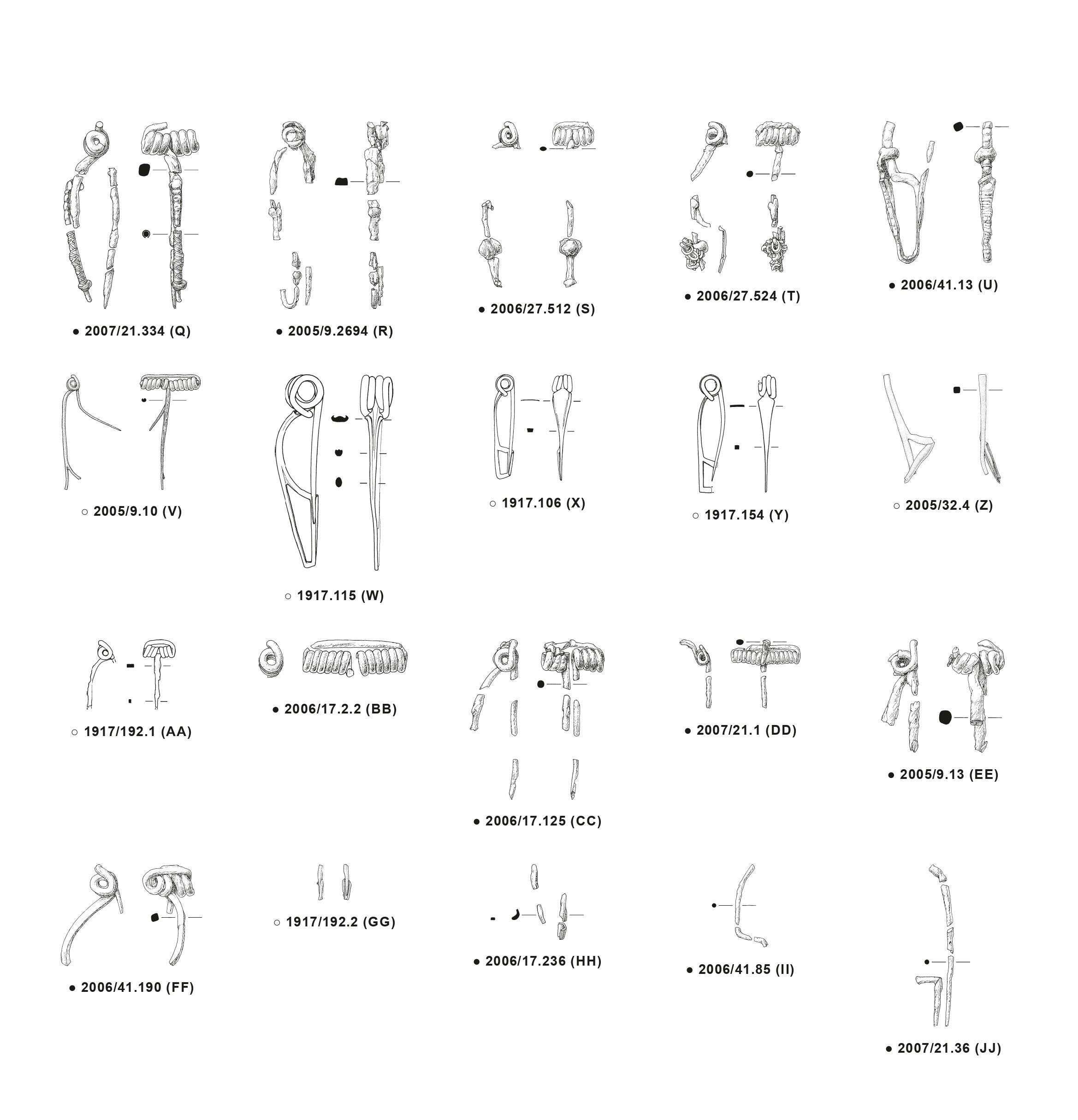 ● 2007/21.334 (Q)

● 2005/9.2694 (R)

● 2006/27.512 (S)

● 2006/27.524 (T)

● 2006/41.13 (U)

○ 2005/9.10 (V)

○ 1917.115 (W)

○ 1917.106 (X)

○ 1917.154 (Y)

○ 2005/32.4 (Z)

○ 1917/192.1 (AA)

● 2006/17.2.2 (BB)

● 2006/17.125 (CC)

● 2007/21.1 (DD)

● 2005/9.13 (EE)

● 2006/41.190 (FF)

○ 1917/192.2 (GG)

● 2006/17.236 (HH)

● 2006/41.85 (II)

● 2007/21.36 (JJ)