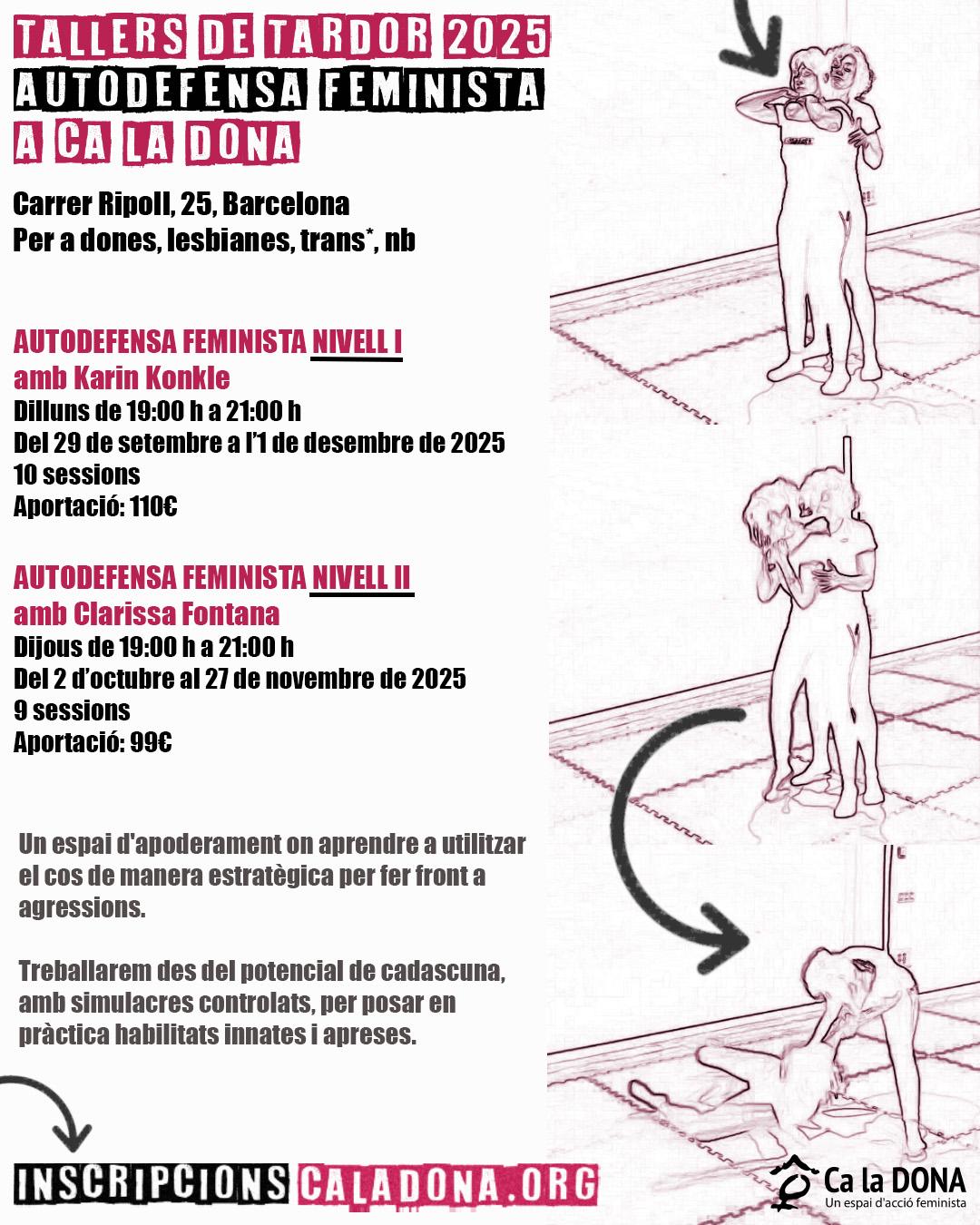 TALLERS DE TARDOR 2025
AUTODEFENSA FEMINISTA
A CA LA DONA

Carrer Ripoll, 25, Barcelona
Per a dones, lesbianes, trans*, nb

AUTODEFENSA FEMINISTA NIVELL I
amb Karin Konkle
Dilluns de 19:00 h a 21:00 h
Del 29 de setembre a l'1 de desembre de 2025
10 sessions
Aportació: 110€

AUTODEFENSA FEMINISTA NIVELL II
amb Clarissa Fontana
Dijous de 19:00 h a 21:00 h
Del 2 d'octubre al 27 de novembre de 2025
9 sessions
Aportació: 99€

Un espai d'apoderament on aprendre a utilitzar el cos de manera estratègica per fer front a agressions.

Treballarem des del potencial de cadascuna, amb simulacres controlats, per posar en pràctica habilitats innates i apreses.

INSCRIPCIONS CALADONA.ORG

Ca la DONA
Un espai d'acció feminista