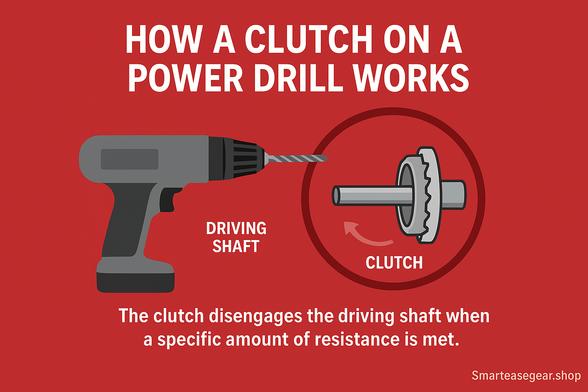 HOW A CLUTCH ON A POWER DRILL WORKS

DRIVING SHAFT

CLUTCH

The clutch disengages the driving shaft when a specific amount of resistance is met.

Smarteasegear.shop