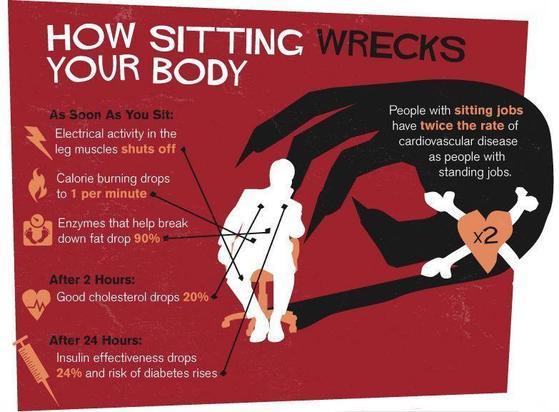 HOW SITTING WRECKS YOUR BODY

As Soon As You Sit:

Electrical activity in the leg muscles shuts off

Calorie burning drops to 1 per minute

Enzymes that help break down fat drop 90%

After 2 Hours:

Good cholesterol drops 20%

After 24 Hours:

Insulin effectiveness drops 24% and risk of diabetes rises

People with sitting jobs have twice the rate of cardiovascular disease as people with standing jobs.

x2