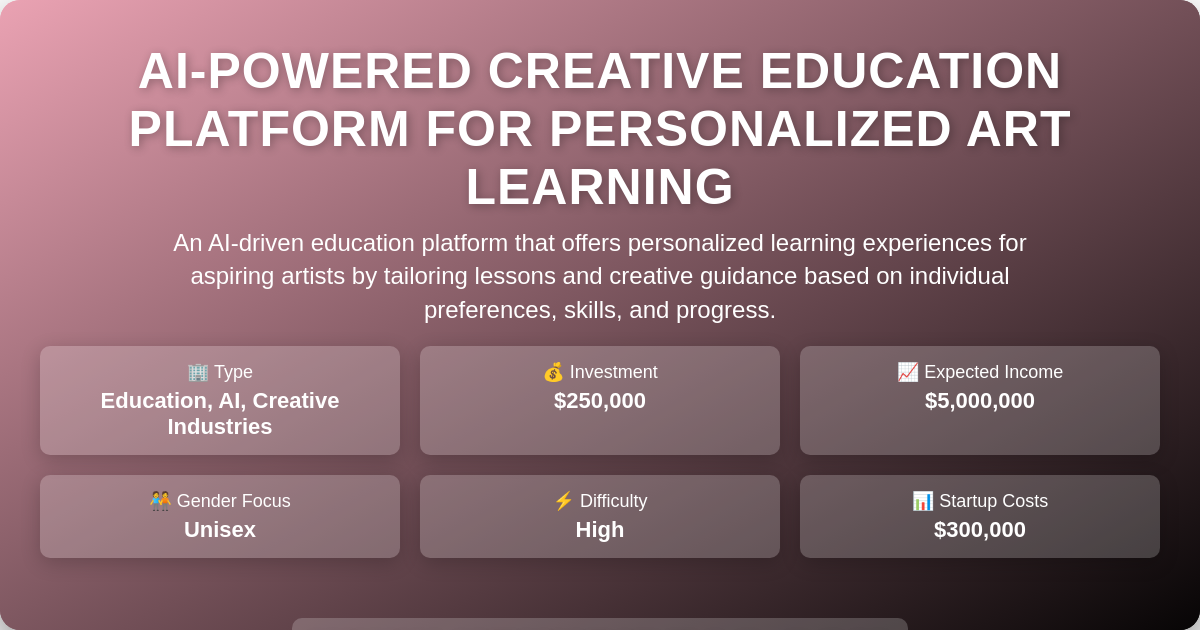 AI-POWERED CREATIVE EDUCATION PLATFORM FOR PERSONALIZED ART LEARNING

An AI-driven education platform that offers personalized learning experiences for aspiring artists by tailoring lessons and creative guidance based on individual preferences, skills, and progress.

🏢 Type
Education, AI, Creative Industries

💰 Investment
$250,000

📈 Expected Income
$5,000,000

🧑‍🤝‍🧑 Gender Focus
Unisex

⚡ Difficulty
High

📊 Startup Costs
$300,000