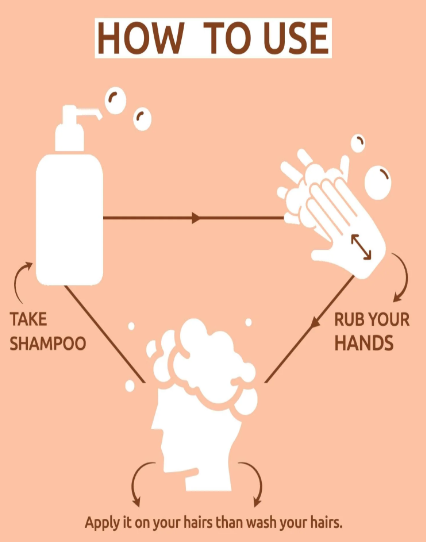 HOW TO USE

TAKE SHAMPOO

RUB YOUR HANDS

Apply it on your hairs than wash your hairs.