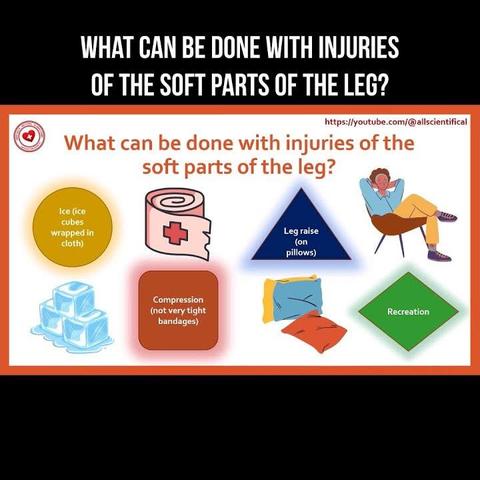 WHAT CAN BE DONE WITH INJURIES OF THE SOFT PARTS OF THE LEG?

https://youtube.com/@allscientifical

What can be done with injuries of the soft parts of the leg?

Ice (ice cubes wrapped in cloth)

Leg raise (on pillows)

Compression (not very tight bandages)

Recreation