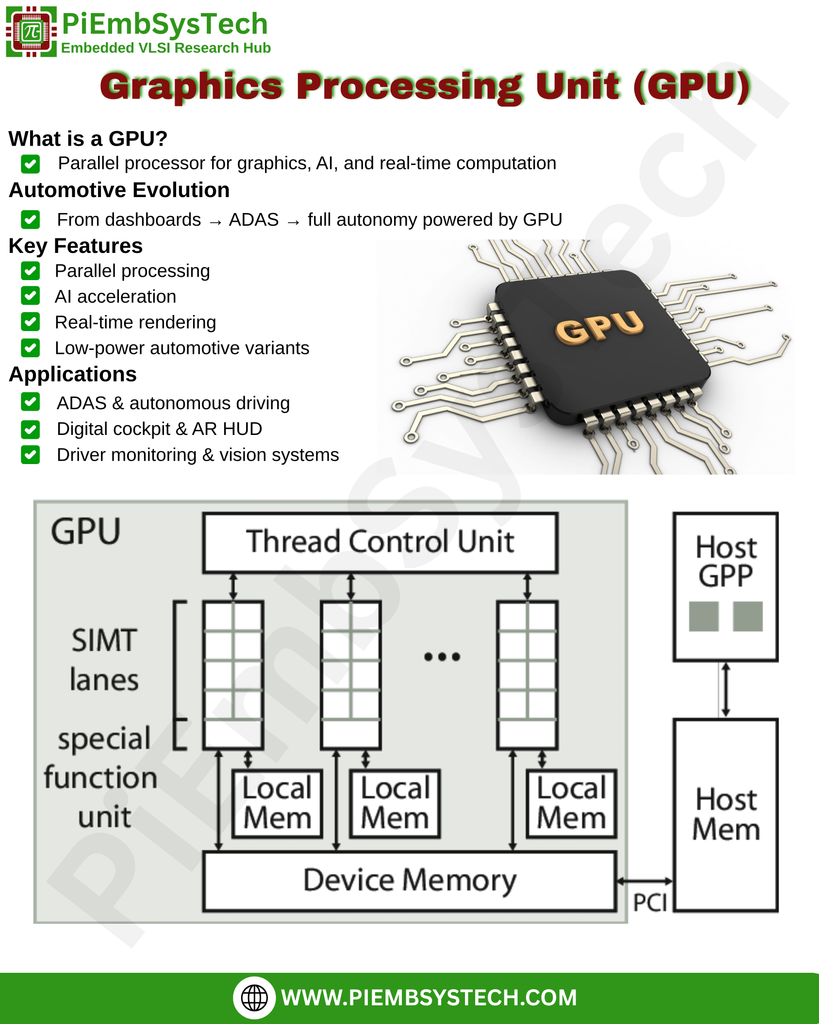 PiEmbSysTech
Embedded VLSI Research Hub

Graphics Processing Unit (GPU)

What is a GPU?
Parallel processor for graphics, AI, and real-time computation

Automotive Evolution
From dashboards → ADAS → full autonomy powered by GPU

Key Features
Parallel processing
AI acceleration
Real-time rendering
Low-power automotive variants

Applications
ADAS & autonomous driving
Digital cockpit & AR HUD
Driver monitoring & vision systems

GPU

GPU
Thread Control Unit
SIMT lanes
special function unit
...
Local Mem
Local Mem
Local Mem
Device Memory
PCI
Host GPP
Host Mem

PiEmbSysTech

WWW.PIEMBSYSTECH.COM