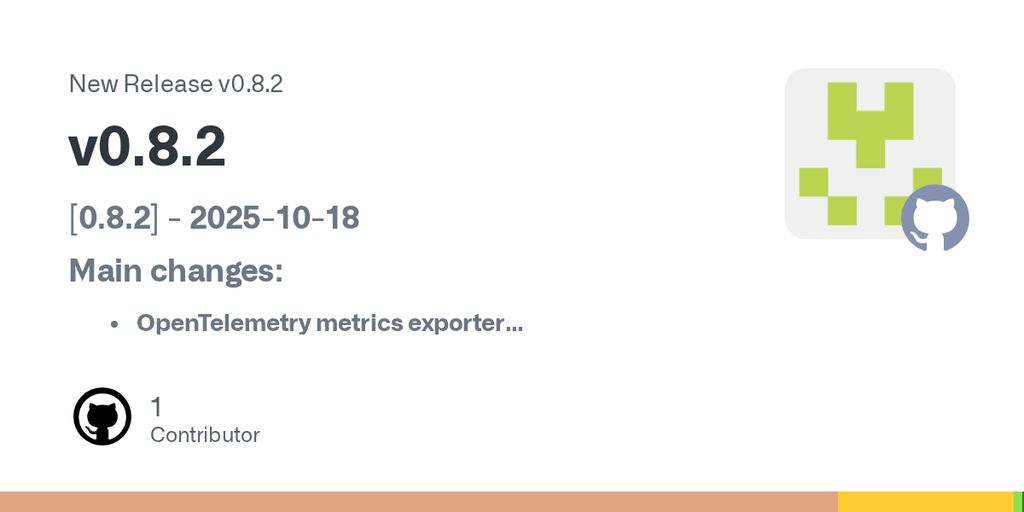 New Release v0.8.2

v0.8.2

[0.8.2] - 2025-10-18

Main changes:

• OpenTelemetry metrics exporter...

1
Contributor