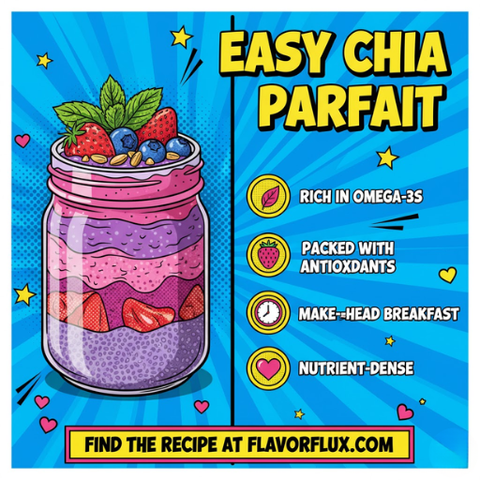 EASY CHIA PARFAIT

RICH IN OMEGA-3S

PACKED WITH ANTIOXDANTS

MAKE-=HEAD BREAKFAST

NUTRIENT-DENSE

FIND THE RECIPE AT FLAVORFLUX.COM