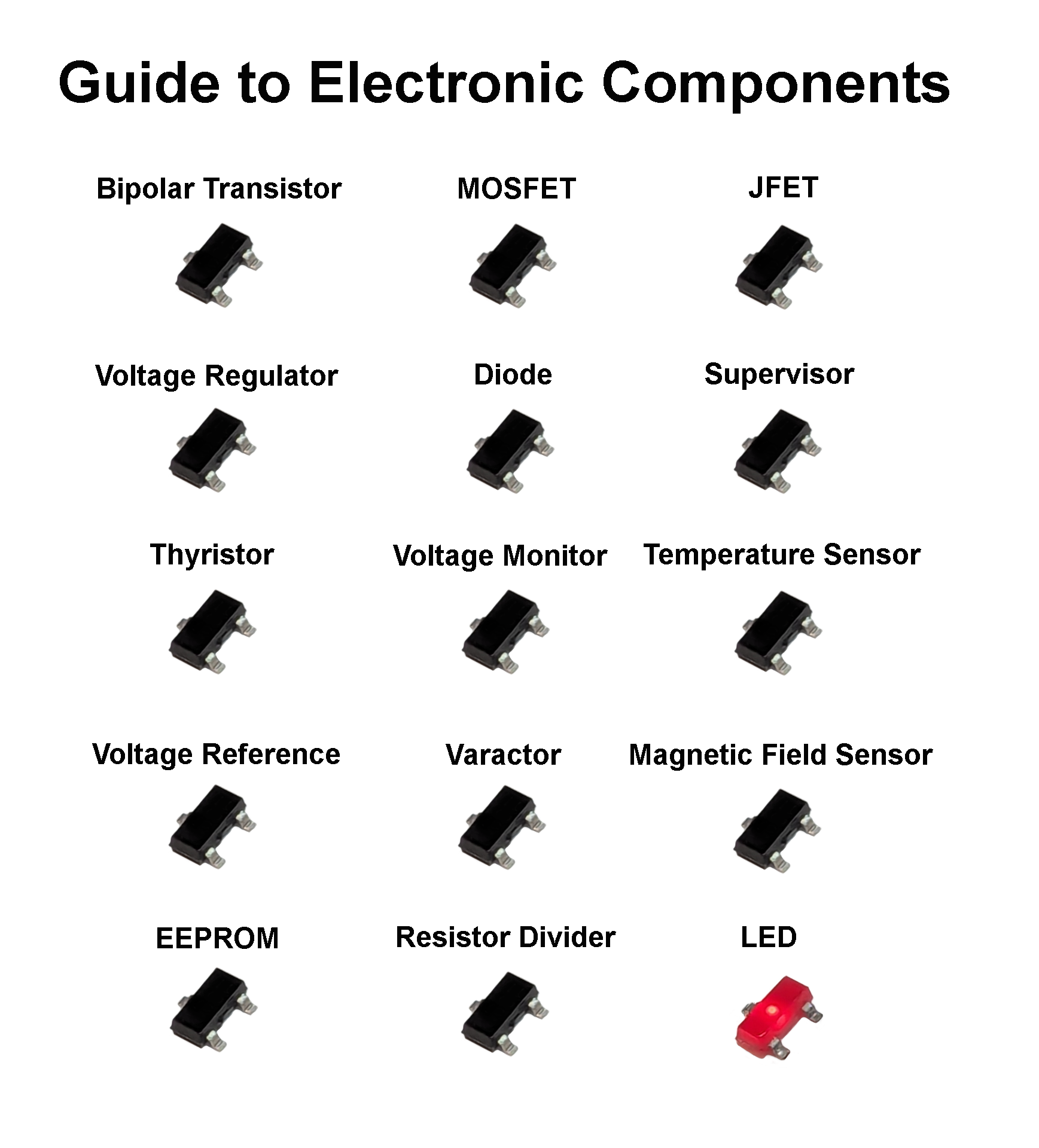 Guide to Electronic Components

Bipolar Transistor

MOSFET

JFET

Voltage Regulator

Diode

Supervisor

Thyristor

Voltage Monitor

Temperature Sensor

Voltage Reference

Varactor

Magnetic Field Sensor

EEPROM

Resistor Divider

LED