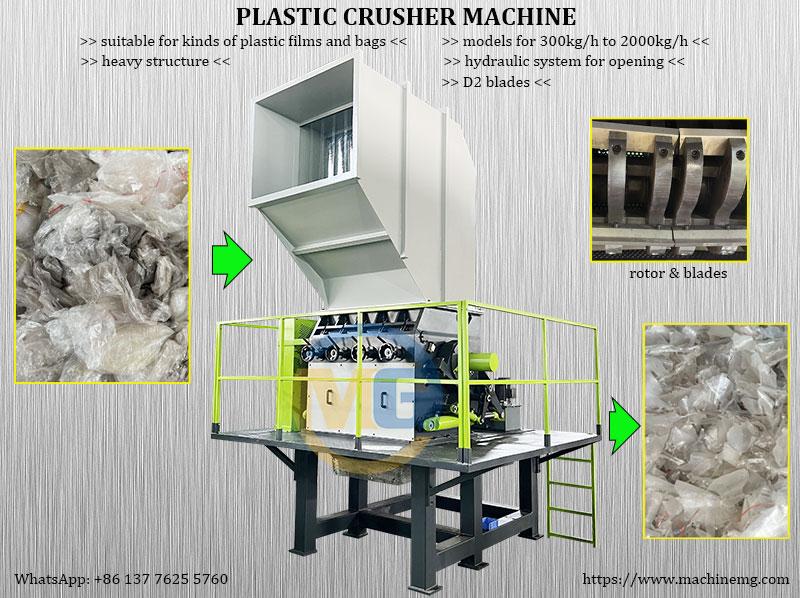 PLASTIC CRUSHER MACHINE

>> suitable for kinds of plastic films and bags <<

>> heavy structure <<

>> models for 300kg/h to 2000kg/h <<

>> hydraulic system for opening <<

>> D2 blades <<

rotor & blades

MG

WhatsApp: +86 137 7625 5760

https://www.machinemg.com