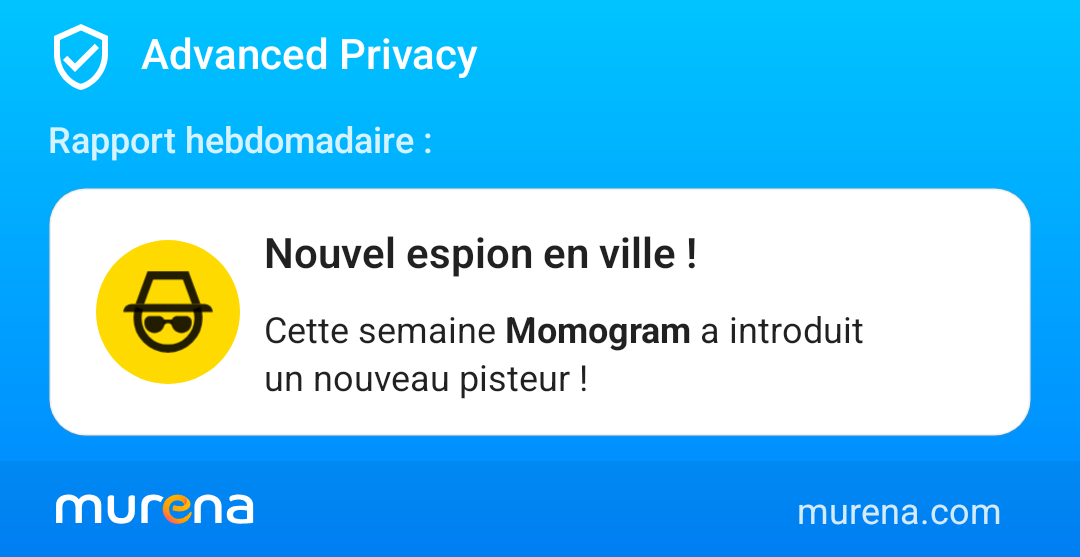 Advanced Privacy

Rapport hebdomadaire :

Nouvel espion en ville !

Cette semaine Momogram a introduit un nouveau pisteur !

murena

murena.com