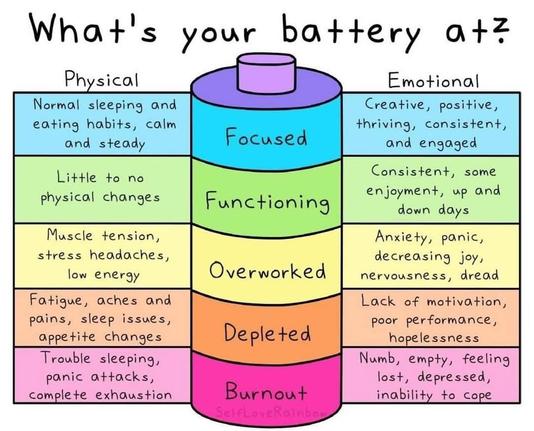 What's your battery at?

| Physical | | Emotional |
|---|---|---|
| Normal sleeping and eating habits, calm and steady | Focused | Creative, positive, thriving, consistent, and engaged |
| Little to no physical changes | Functioning | Consistent, some enjoyment, up and down days |
| Muscle tension, stress headaches, low energy | Overworked | Anxiety, panic, decreasing joy, nervousness, dread |
| Fatigue, aches and pains, sleep issues, appetite changes | Depleted | Lack of motivation, poor performance, hopelessness |
| Trouble sleeping, panic attacks, complete exhaustion | Burnout | Numb, empty, feeling lost, depressed, inability to cope |

SelfLoveRainbow