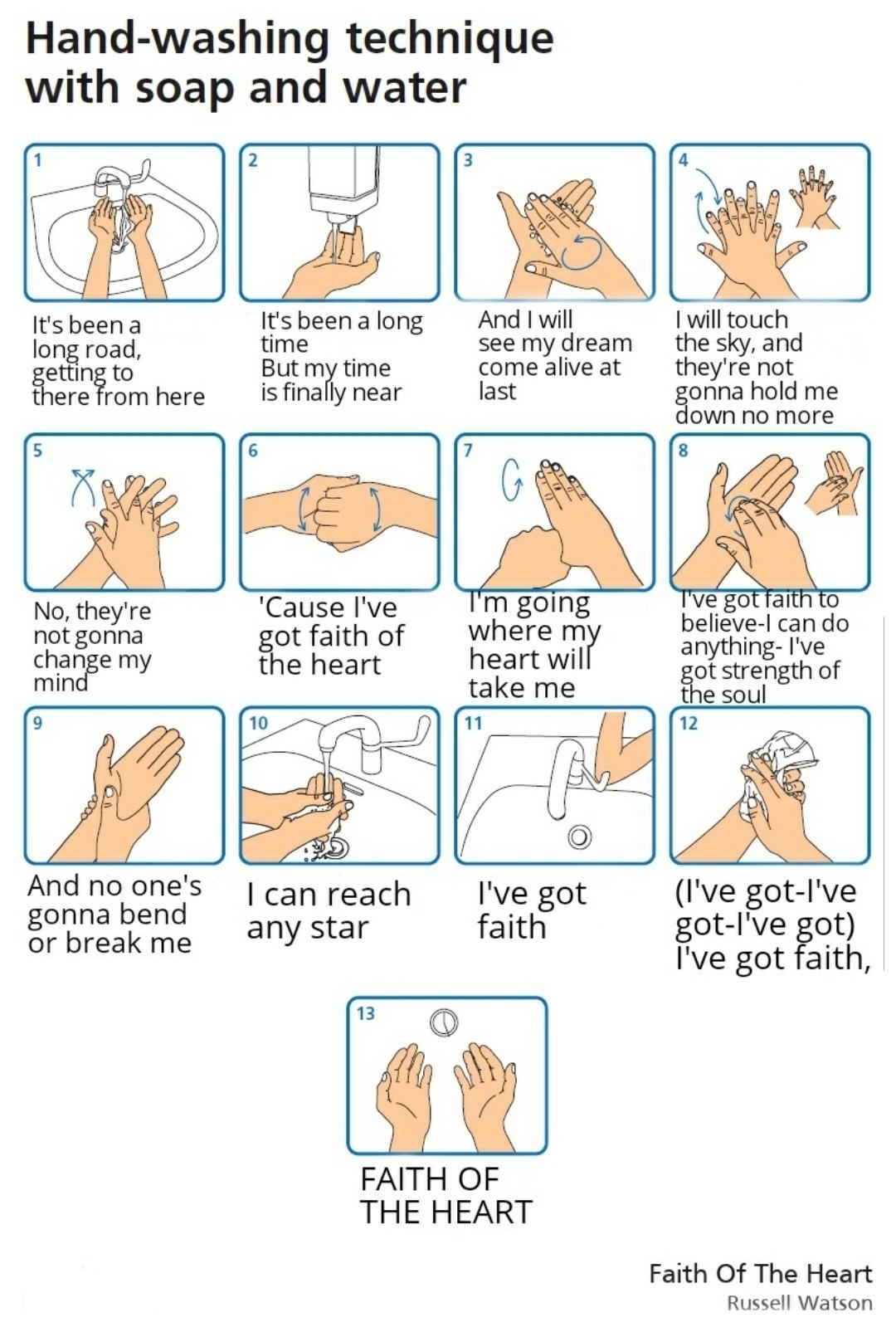 Hand-washing technique with soap and water

1

It's been a long road, getting to there from here

2

It's been a long time
But my time is finally near

3

And I will see my dream come alive at last

4

I will touch the sky, and they're not gonna hold me down no more

5

No, they're not gonna change my mind

6

'Cause I've got faith of the heart

7

I'm going where my heart will take me

8

I've got faith to believe-I can do anything- I've got strength of the soul

9

And no one's gonna bend or break me

10

I can reach any star

11

I've got faith

12

(I've got-I've got-I've got) I've got faith,

13

FAITH OF THE HEART

Faith Of The Heart
Russell Watson